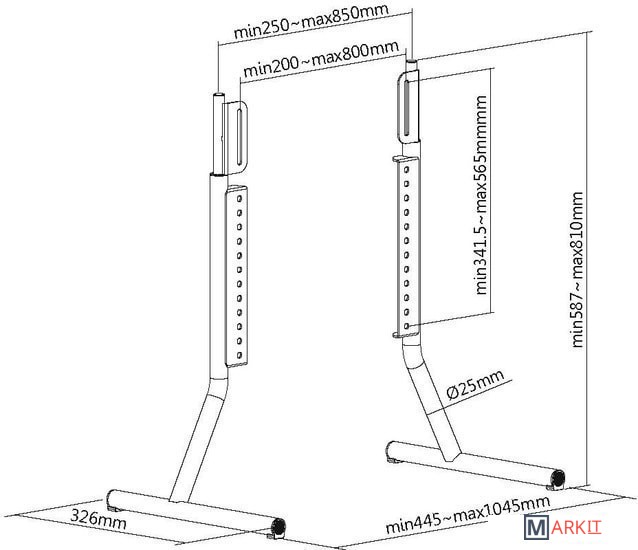 min250~max850mm

min200~max800mm

min341.5~max565mmmm

min587~max810mm

Ø25mm

326mm

min445~max1045mm

MARKIT