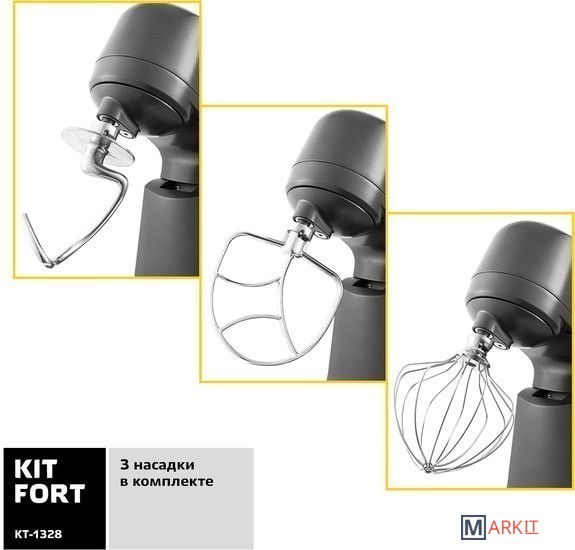 KIT FORT

KT-1328

3 насадки в комплекте

MARKIT